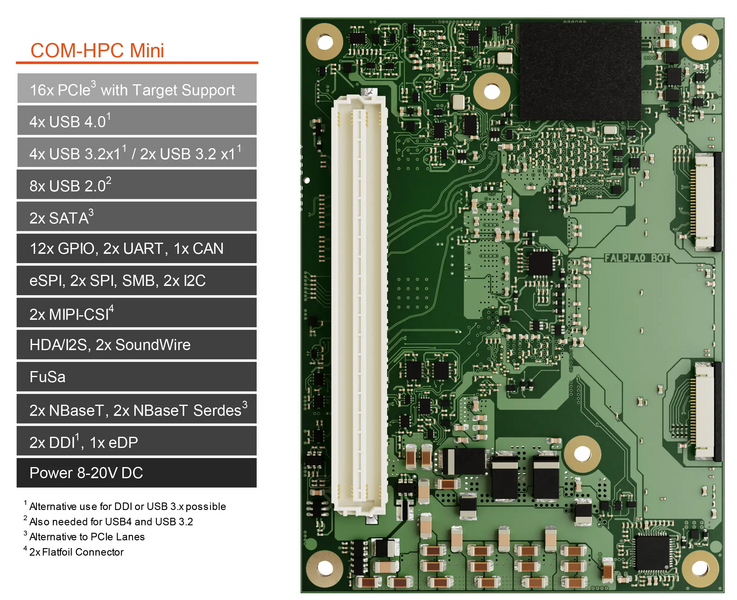 COM-HPC Mini

16x PCIe$^3$ with Target Support

4x USB 4.0$^1$

4x USB 3.2x1$^1$ / 2x USB 3.2 x1$^1$

8x USB 2.0$^2$

2x SATA$^3$

12x GPIO, 2x UART, 1x CAN

eSPI, 2x SPI, SMB, 2x I2C

2x MIPI-CSI$^4$

HDA/I2S, 2x SoundWire

FuSa

2x NBaseT, 2x NBaseT Serdes$^3$

2x DDI$^1$, 1x eDP

Power 8-20V DC

$^1$ Alternative use for DDI or USB 3.x possible
$^2$ Also needed for USB4 and USB 3.2
$^3$ Alternative to PCIe Lanes
$^4$ 2x Flatfoil Connector

FALPLA0 BOT