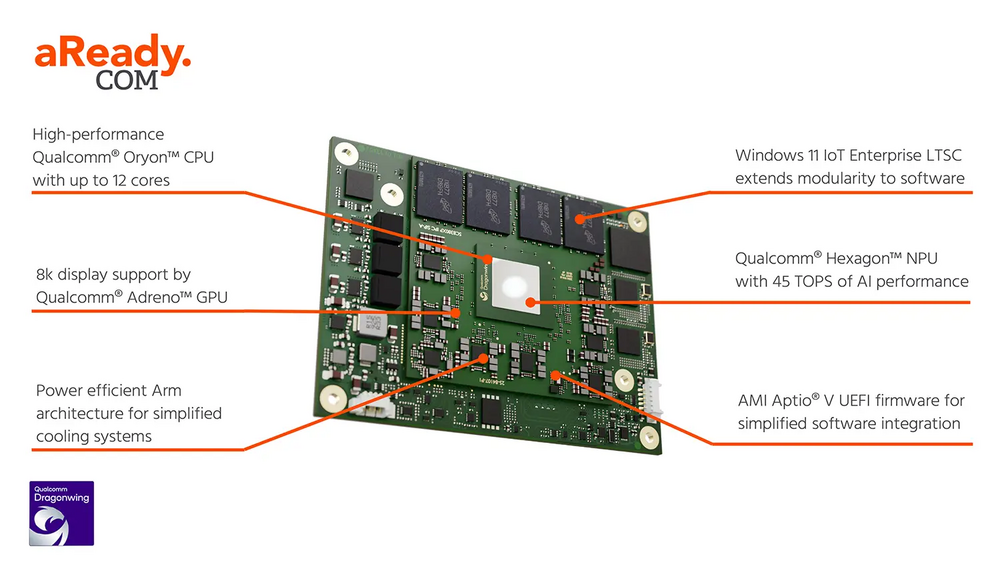 aReady.
COM

High-performance Qualcomm® Oryon™ CPU with up to 12 cores

8k display support by Qualcomm® Adreno™ GPU

Power efficient Arm architecture for simplified cooling systems

Windows 11 IoT Enterprise LTSC extends modularity to software

Qualcomm® Hexagon™ NPU with 45 TOPS of AI performance

AMI Aptio® V UEFI firmware for simplified software integration

Qualcomm
Dragonwing